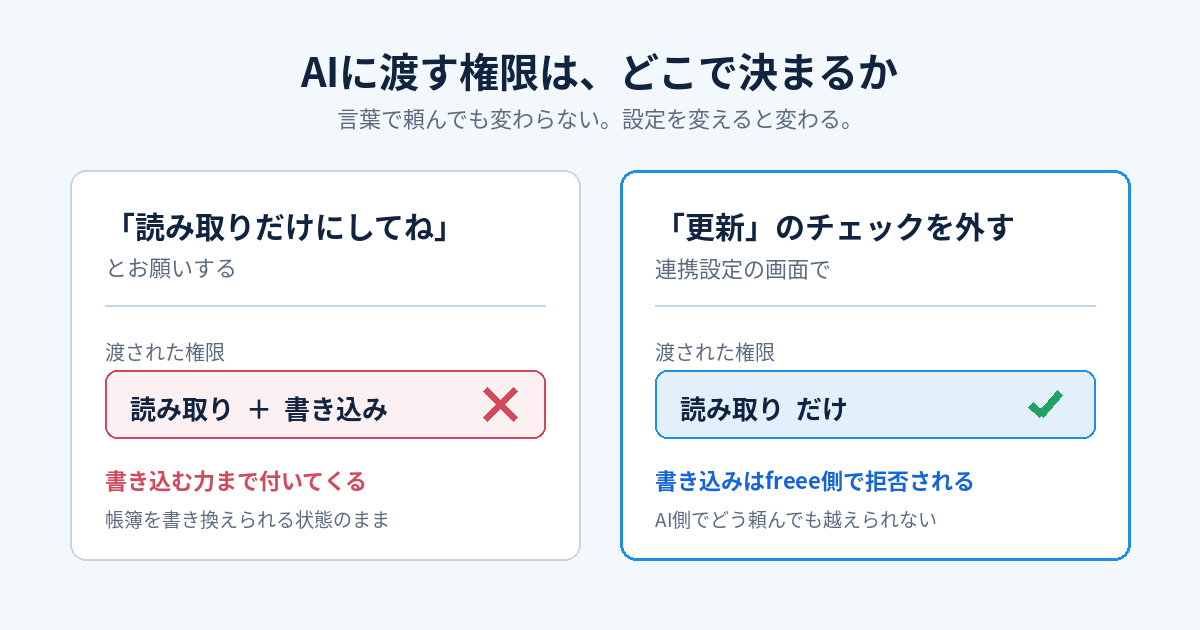 AIに渡す権限は、どこで決まるか
言葉で頼んでも変わらない。設定を変えると変わる。

「読み取りだけにしてね」
とお願いする

渡された権限

読み取り ＋ 書き込み

書き込む力まで付いてくる
帳簿を書き換えられる状態のまま

「更新」のチェックを外す
連携設定の画面で

渡された権限

読み取り だけ

書き込みはfreee側で拒否される
AI側でどう頼んでも越えられない