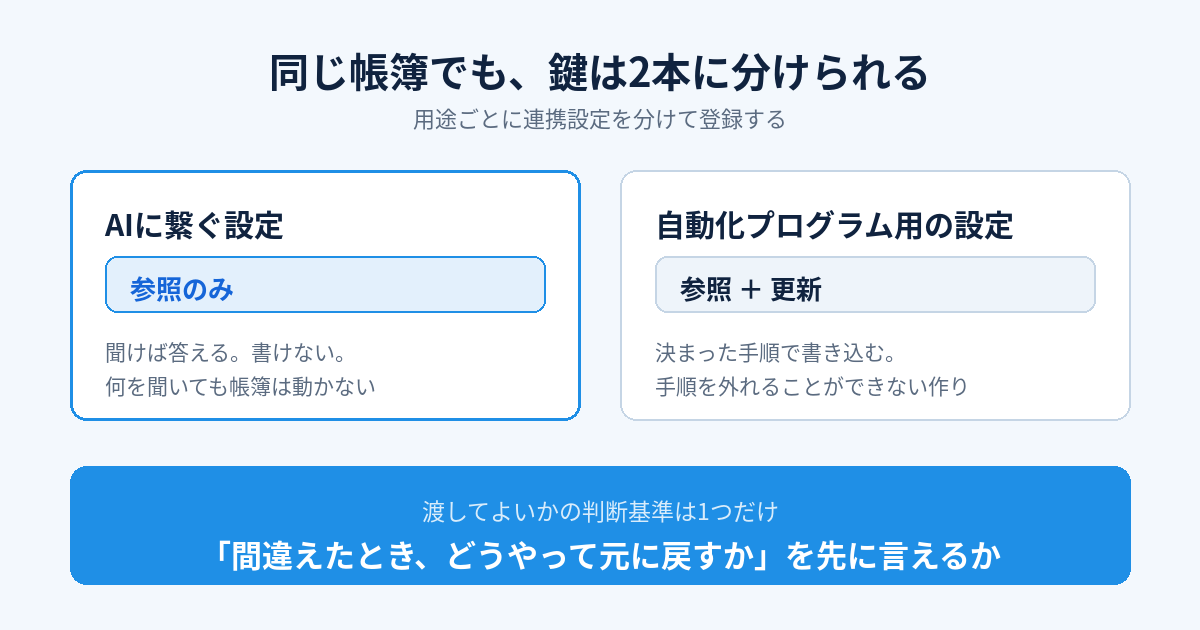 同じ帳簿でも、鍵は2本に分けられる
用途ごとに連携設定を分けて登録する

AIに繋ぐ設定

参照のみ

聞けば答える。書けない。
何を聞いても帳簿は動かない

自動化プログラム用の設定

参照 + 更新

決まった手順で書き込む。
手順を外れることができない作り

渡してよいかの判断基準は1つだけ
「間違えたとき、どうやって元に戻すか」を先に言えるか